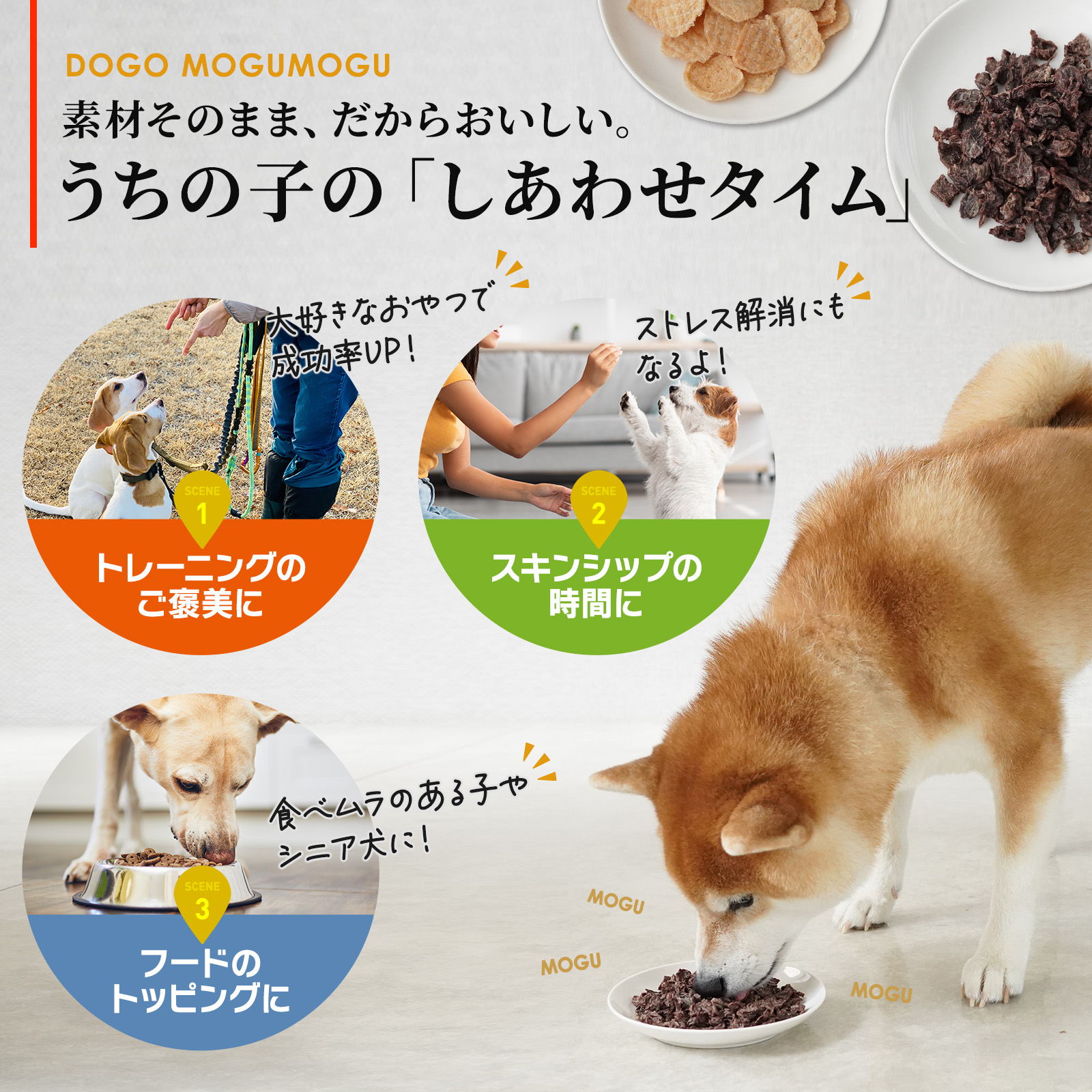 DOGO MOGUMOGU

素材そのまま、だからおいしい。

うちの子の「しあわせタイム」

大好きなおやつで成功率UP!

SCENE 1

トレーニングのご褒美に

ストレス解消にもなるよ!

SCENE 2

スキンシップの時間に

食べムラのある子やシニア犬に!

SCENE 3

フードのトッピングに

MOGU

MOGU

MOGU